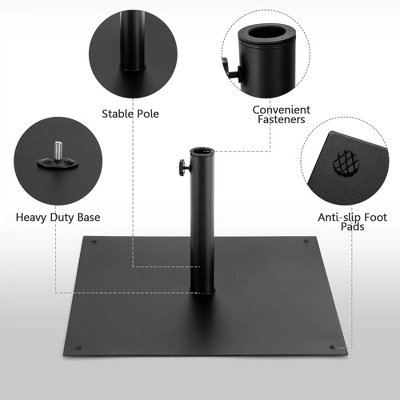 Stable Pole

Convenient Fasteners

Heavy Duty Base

Anti-slip Foot Pads